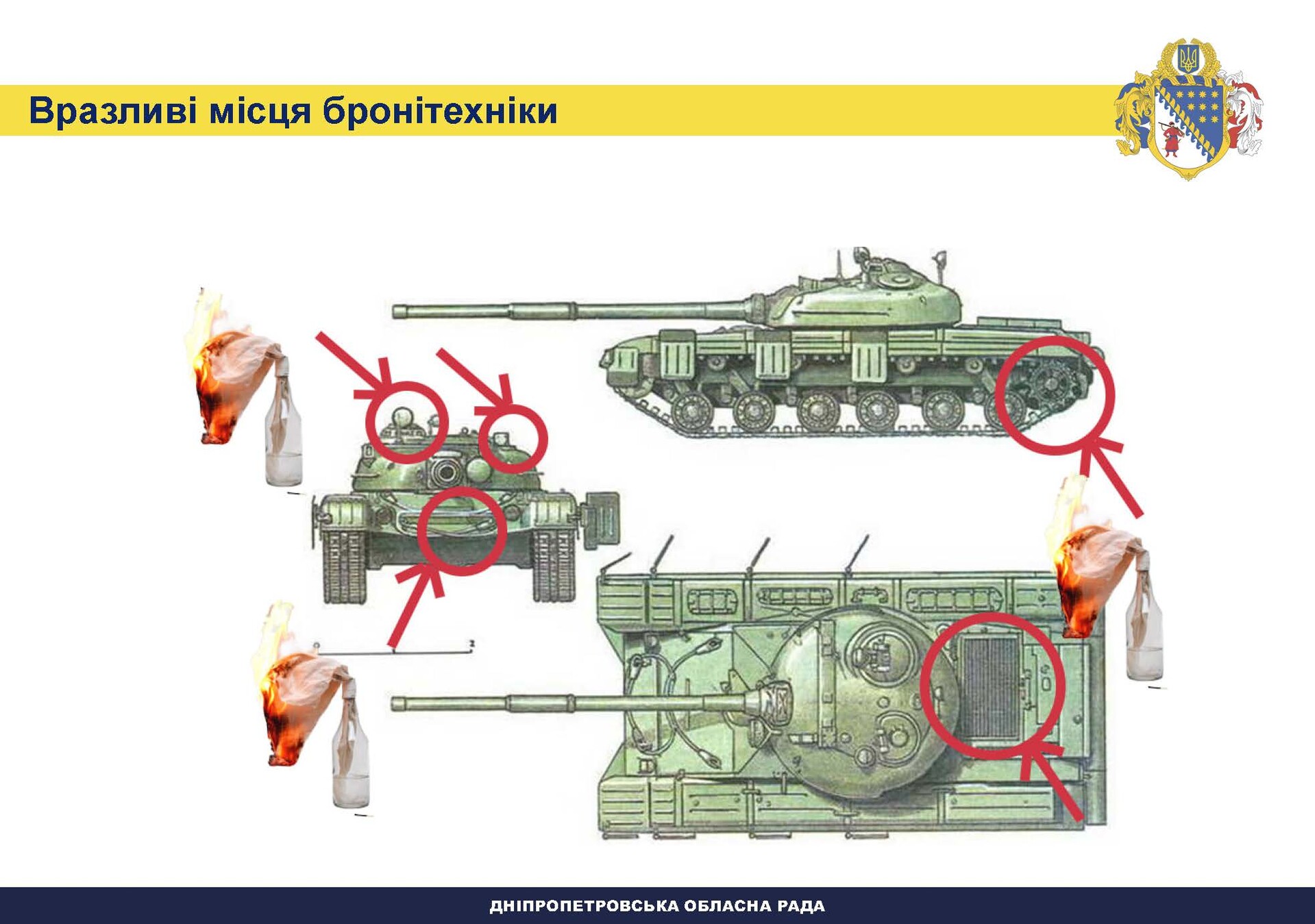 Вразливі місця бронітехніки

ДНІПРОПЕТРОВСЬКА ОБЛАСНА РАДА